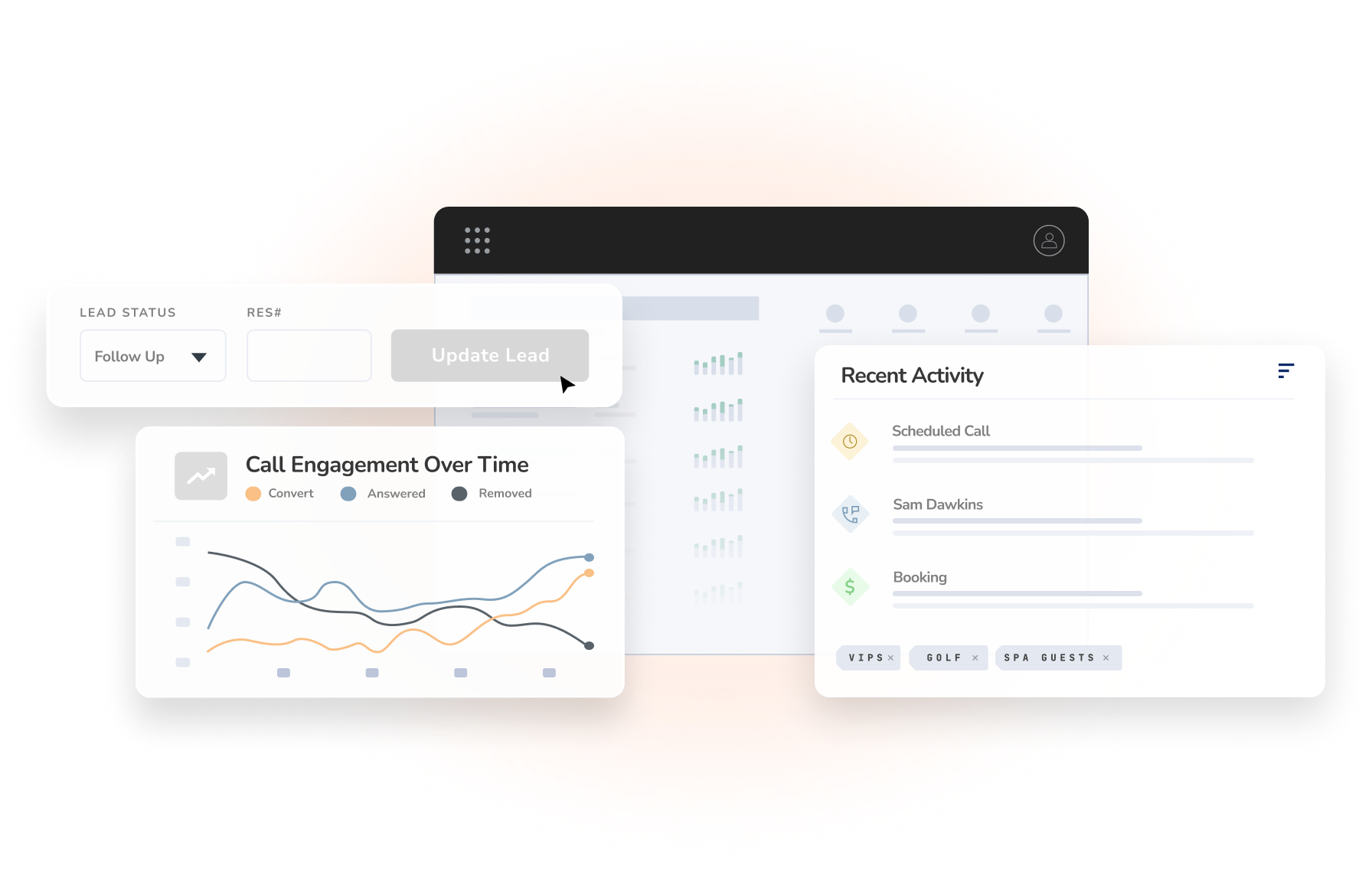 LEAD STATUS

RES#

Follow Up

Update Lead

Call Engagement Over Time

Convert

Answered

Removed

Recent Activity

Scheduled Call

Sam Dawkins

Booking

VIPS ×

GOLF ×

SPA GUESTS ×